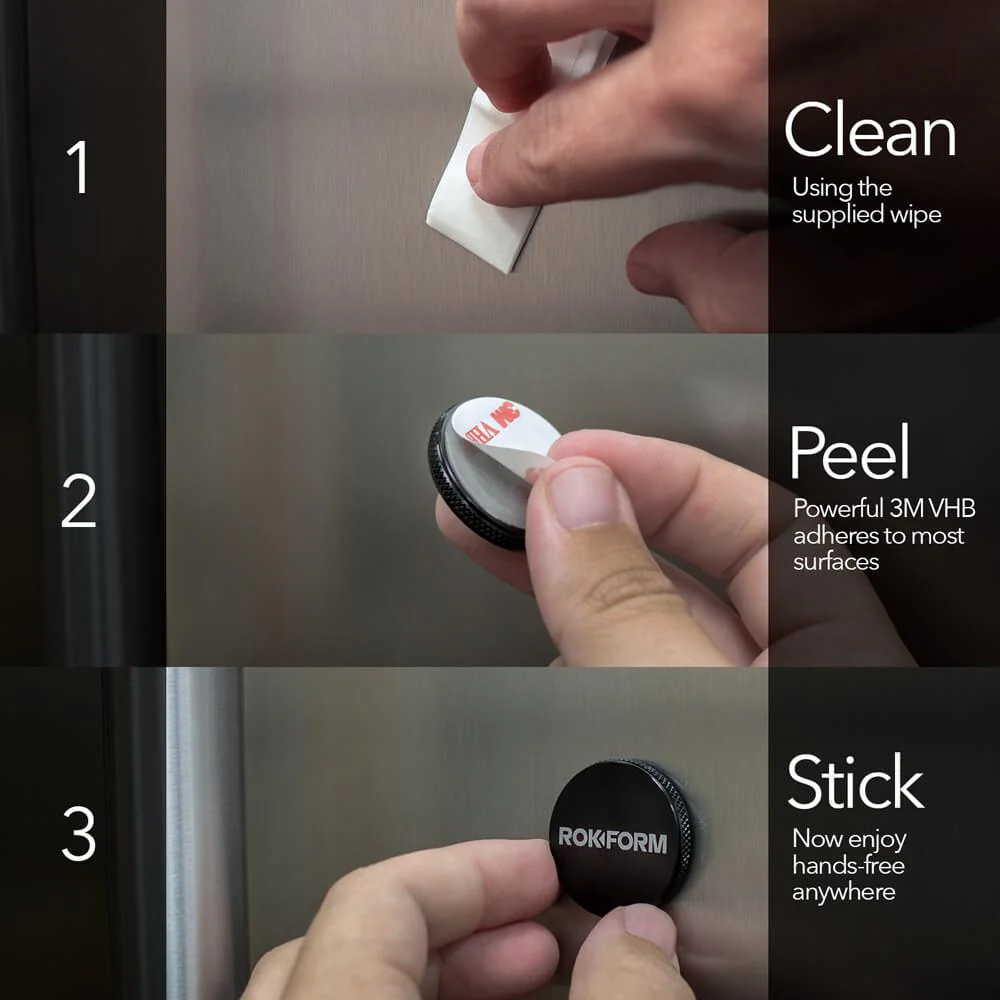 1

Clean

Using the supplied wipe

2

3M VHB

Peel

Powerful 3M VHB adheres to most surfaces

3

ROKFORM

Stick

Now enjoy hands-free anywhere