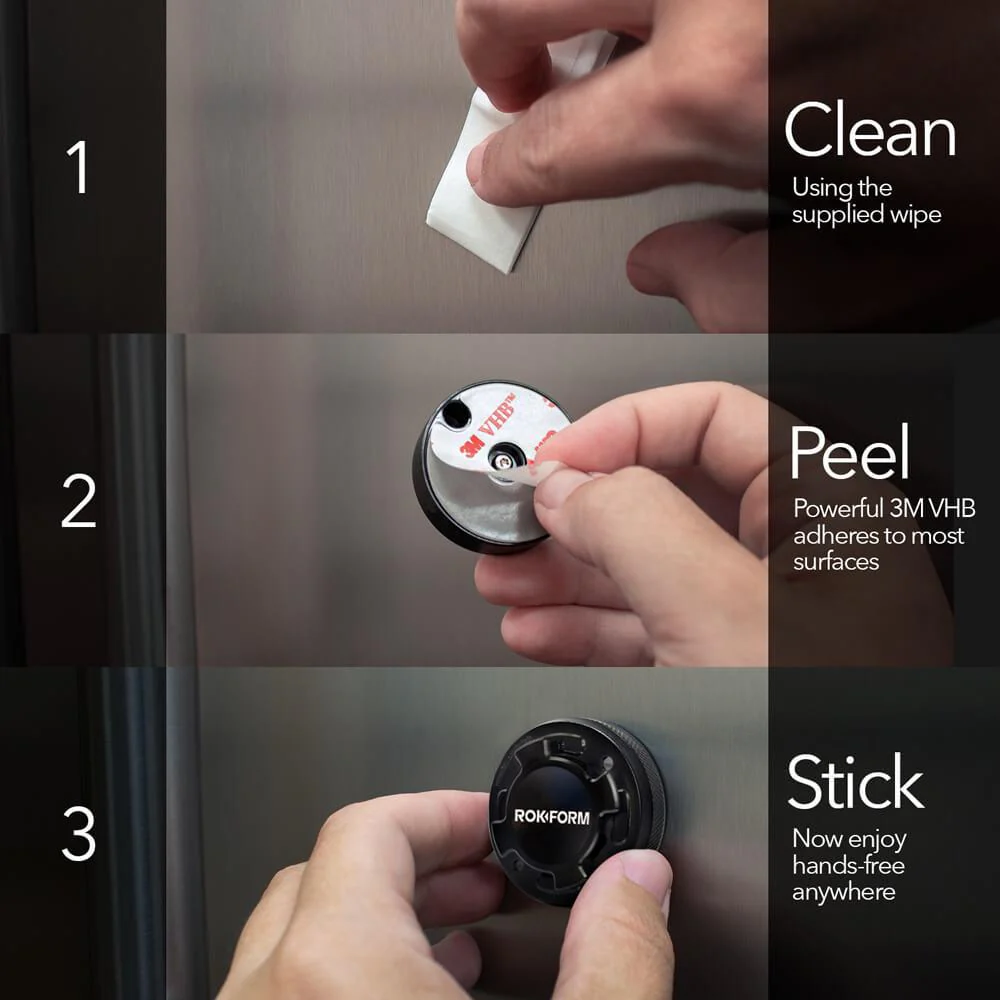 1

Clean

Using the supplied wipe

2

3M VHB™

Peel

Powerful 3M VHB adheres to most surfaces

3

ROKFORM

Stick

Now enjoy hands-free anywhere